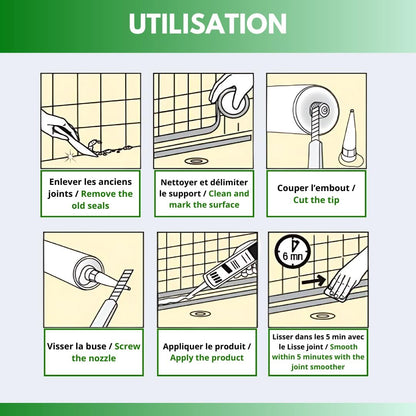 UTILISATION

Enlever les anciens joints / Remove the old seals

Nettoyer et délimiter le support / Clean and mark the surface

Couper l'embout / Cut the tip

Visser la buse / Screw the nozzle

Appliquer le produit / Apply the product

6 mn

Lisser dans les 5 min avec le Lisse joint / Smooth within 5 minutes with the joint smoother